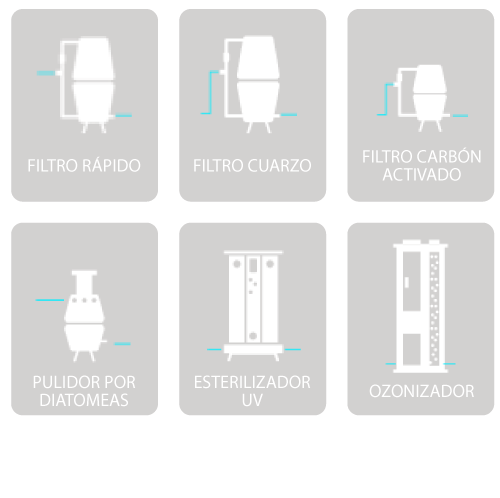 FILTRO RÁPIDO

FILTRO CUARZO

FILTRO CARBÓN ACTIVADO

PULIDOR POR DIATOMEAS

ESTERILIZADOR UV

OZONIZADOR